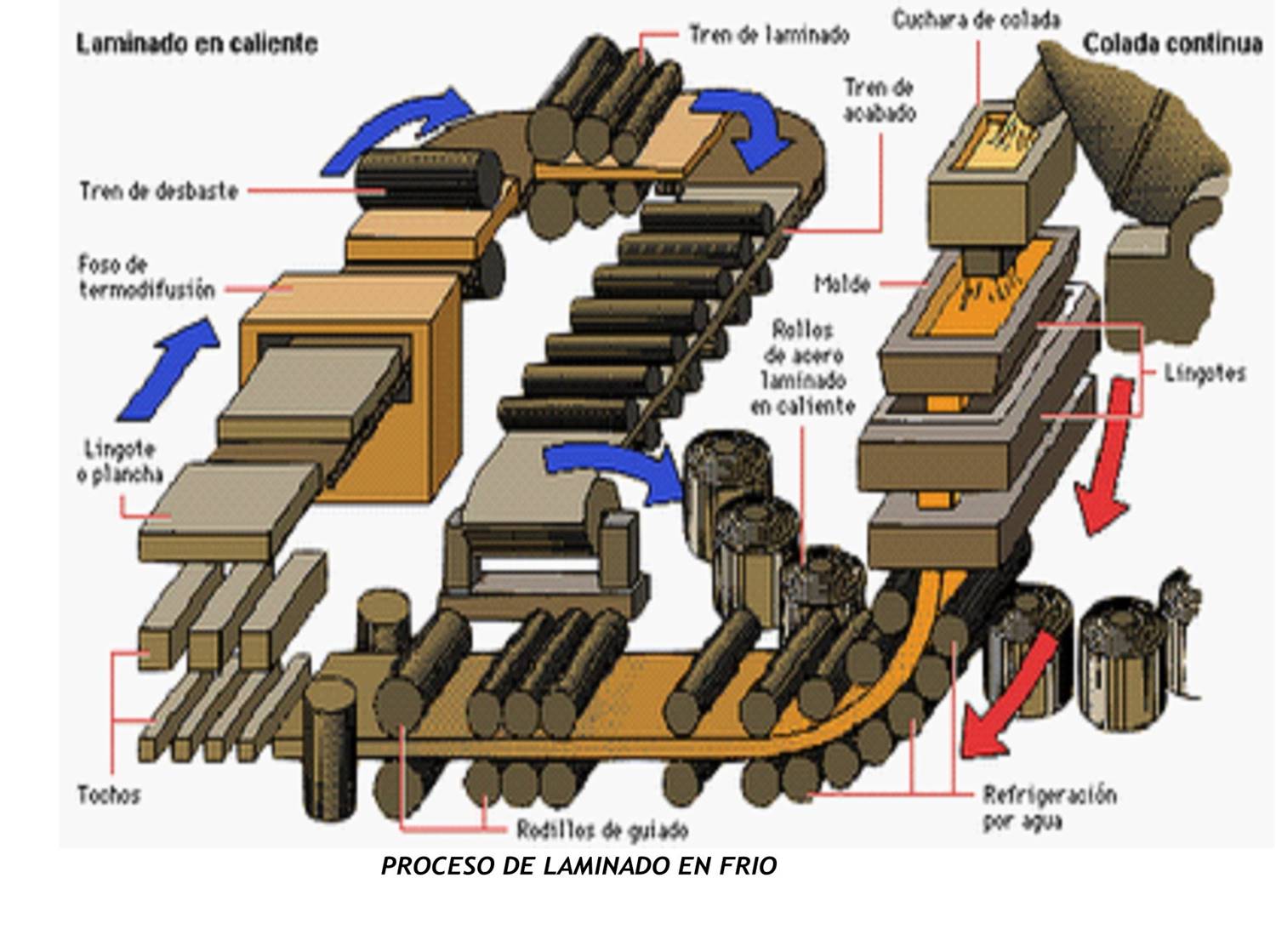 Laminado en caliente

Tren de laminado

Cuchara de colada

Colada continua

Tren de acabado

Tren de desbaste

Foso de termodifusión

Molde

Rollos de acero laminado en caliente

Lingotes

Lingote o plancha

Tochos

Rodillos de guiado

Refrigeración por agua

PROCESO DE LAMINADO EN FRIO